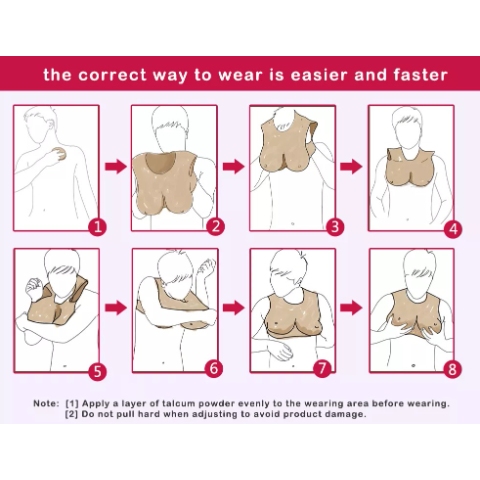 the correct way to wear is easier and faster

1

2

3

4

5

6

7

8

Note: [1] Apply a layer of talcum powder evenly to the wearing area before wearing.
[2] Do not pull hard when adjusting to avoid product damage.